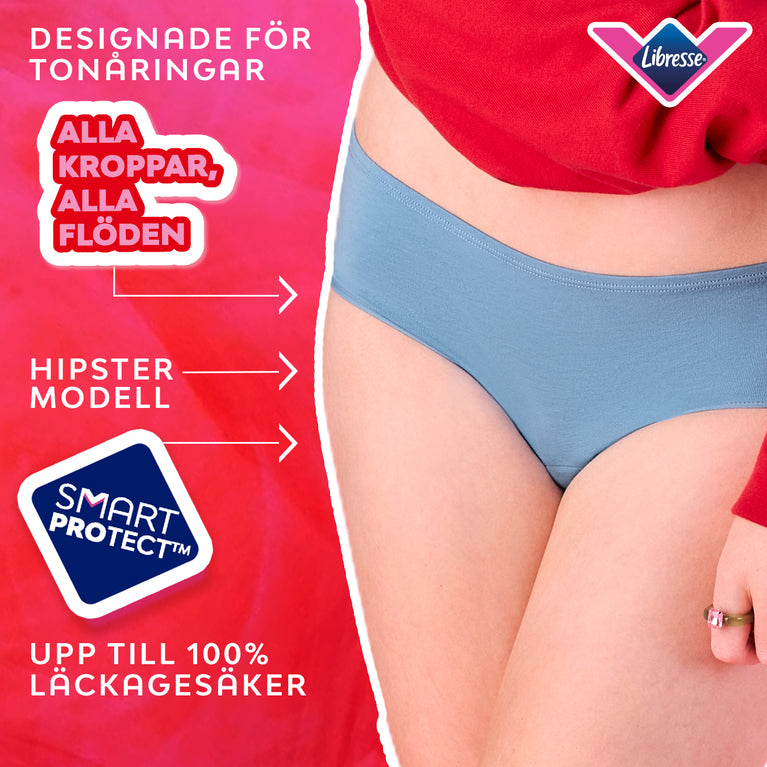 DESIGNADE FÖR TONÅRINGAR

Libresse

ALLA KROPPAR, ALLA FLÖDEN

HIPSTER MODELL

SMART PROTECT™

UPP TILL 100% LÄCKAGESÄKER